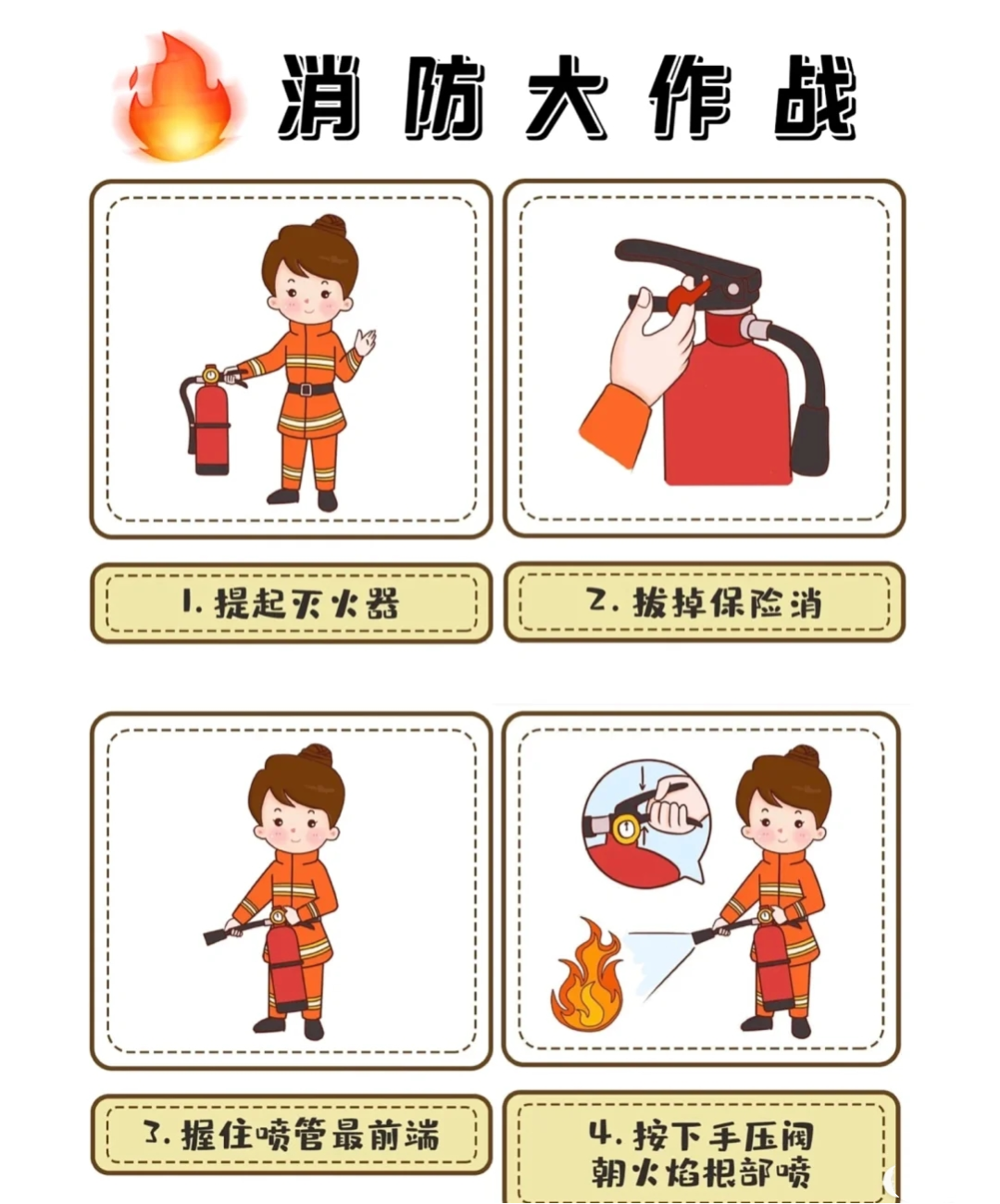 消防大作战

1. 提起灭火器

2. 拔掉保险消

3. 握住喷管最前端

4. 按下手压阀
朝火焰根部喷